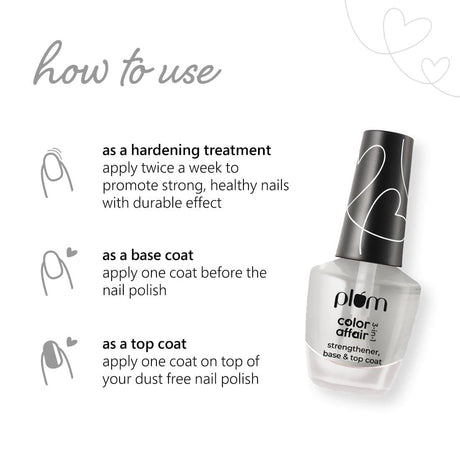 how to use

as a hardening treatment
apply twice a week to promote strong, healthy nails with durable effect

as a base coat
apply one coat before the nail polish

as a top coat
apply one coat on top of your dust free nail polish

plum

color affair 3-in-1

strengthener, base & top coat